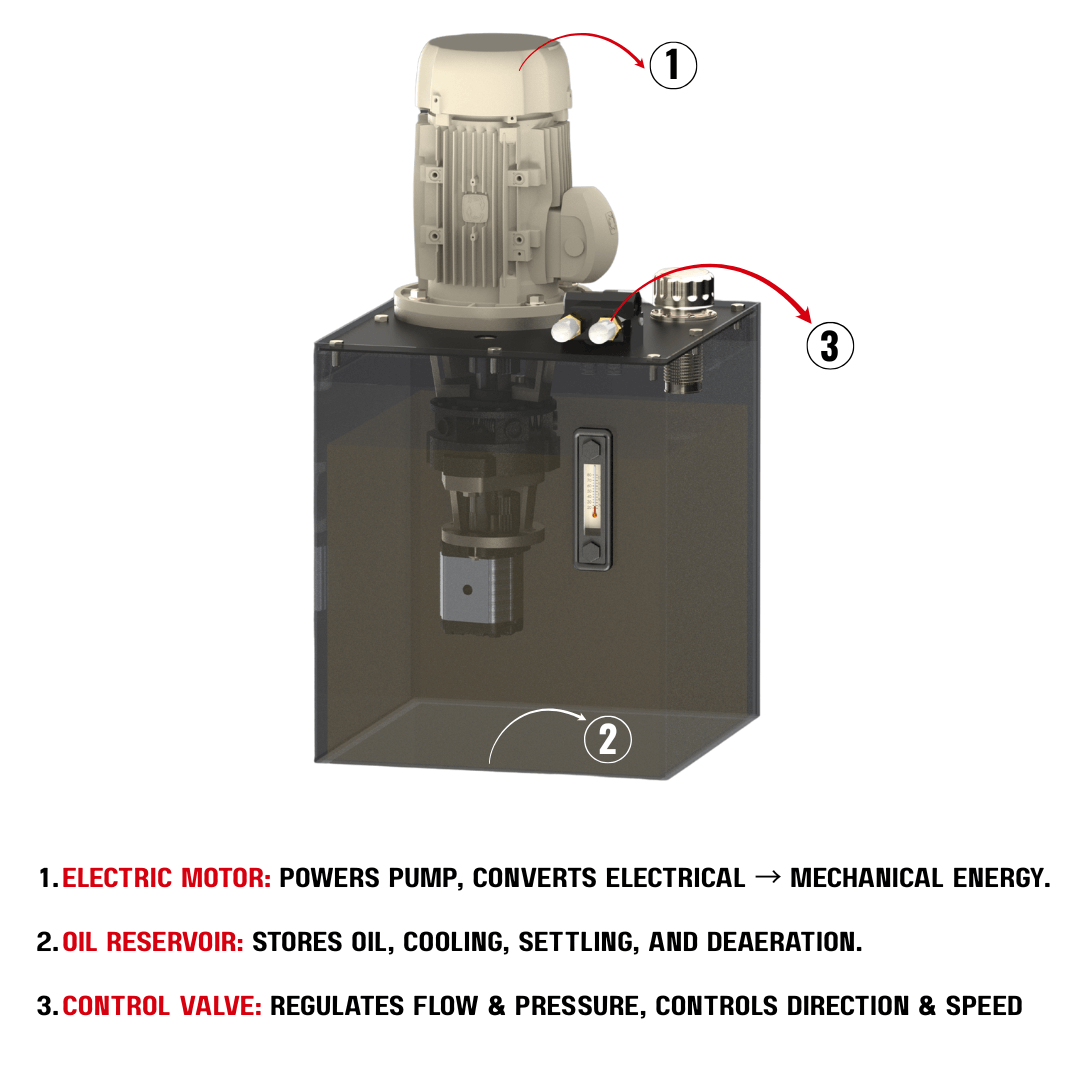 1

3

2

1. ELECTRIC MOTOR: POWERS PUMP, CONVERTS ELECTRICAL → MECHANICAL ENERGY.

2. OIL RESERVOIR: STORES OIL, COOLING, SETTLING, AND DEAERATION.

3. CONTROL VALVE: REGULATES FLOW & PRESSURE, CONTROLS DIRECTION & SPEED