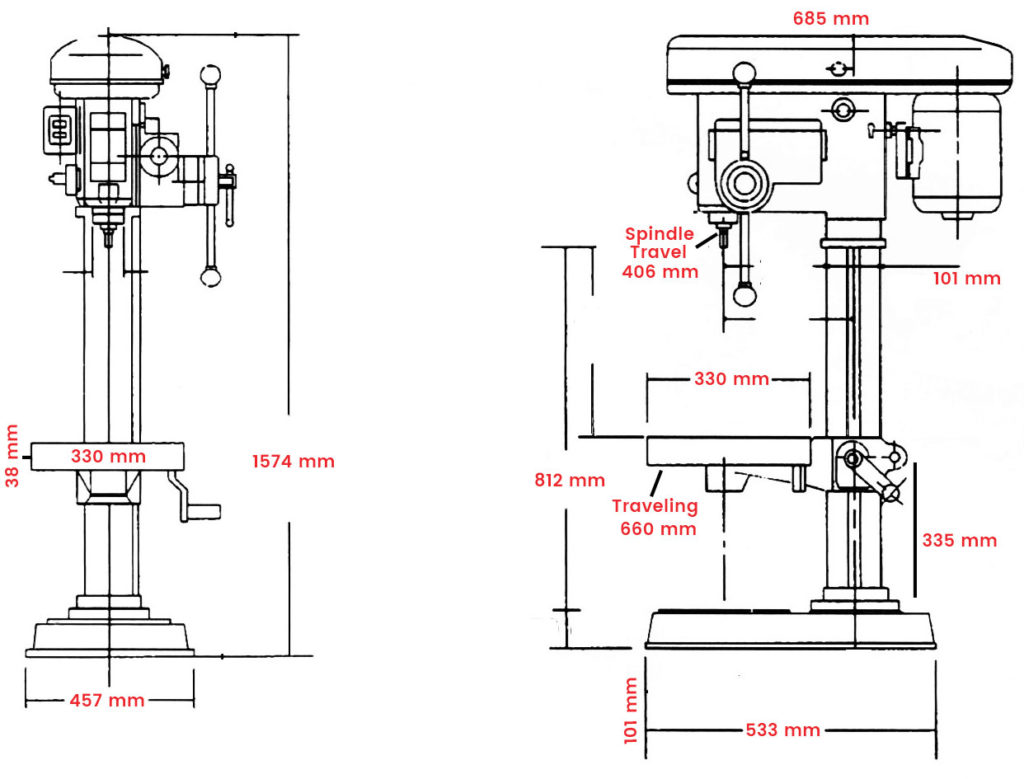 38 mm
330 mm
1574 mm
457 mm

685 mm
Spindle Travel 406 mm
101 mm
330 mm
812 mm
Traveling 660 mm
335 mm
101 mm
533 mm